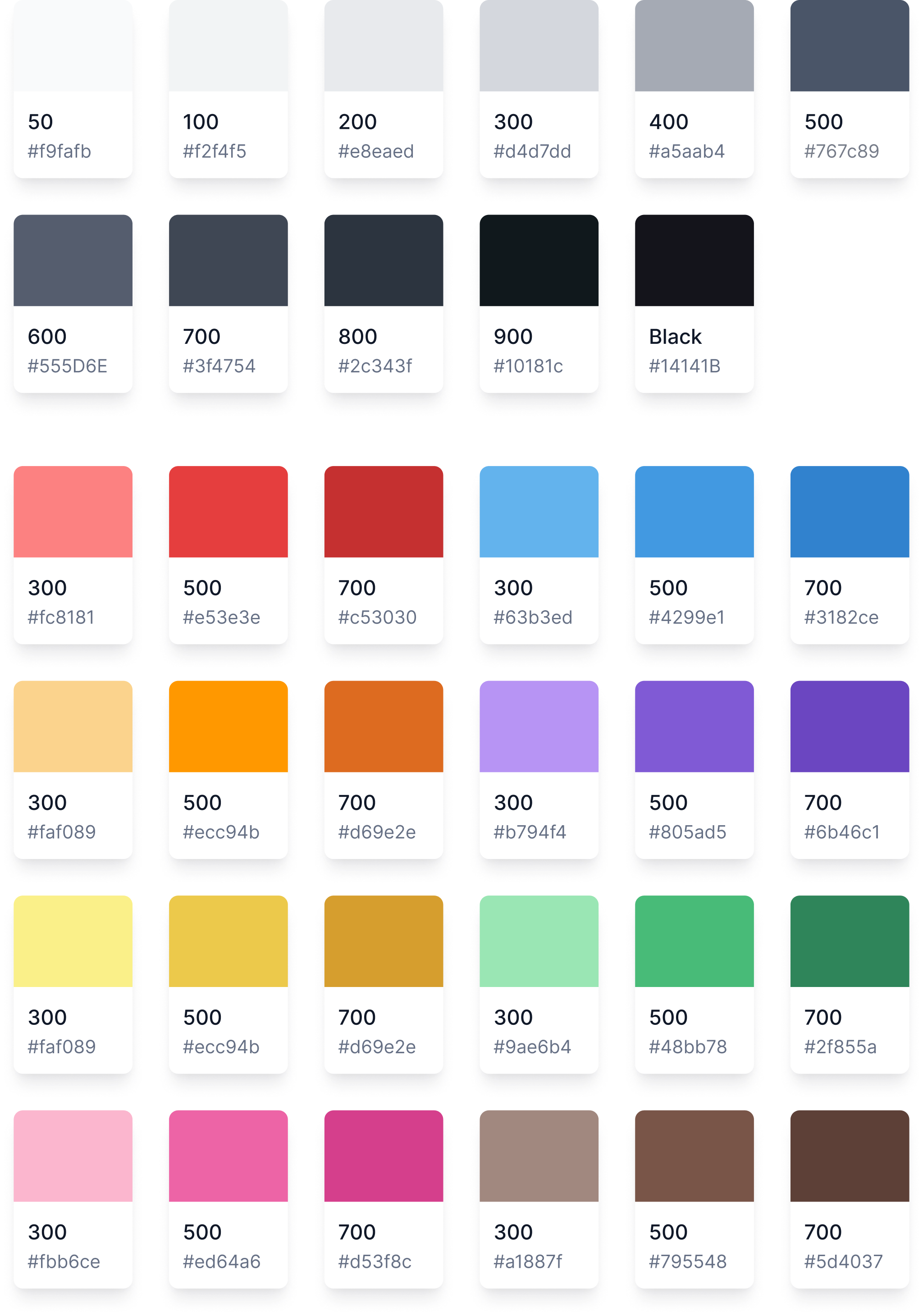 50
#f9fafb

100
#f2f4f5

200
#e8eaed

300
#d4d7dd

400
#a5aab4

500
#767c89

600
#555D6E

700
#3f4754

800
#2c343f

900
#10181c

Black
#14141B

300
#fc8181

500
#e53e3e

700
#c53030

300
#63b3ed

500
#4299e1

700
#3182ce

300
#faf089

500
#ecc94b

700
#d69e2e

300
#b794f4

500
#805ad5

700
#6b46c1

300
#faf089

500
#ecc94b

700
#d69e2e

300
#9ae6b4

500
#48bb78

700
#2f855a

300
#fbb6ce

500
#ed64a6

700
#d53f8c

300
#a1887f

500
#795548

700
#5d4037